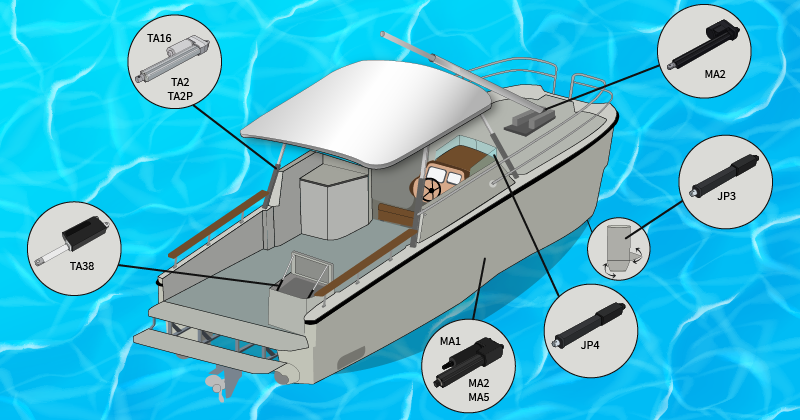 TA16
TA2
TA2P

MA2

JP3

TA38

JP4

MA1
MA2
MA5